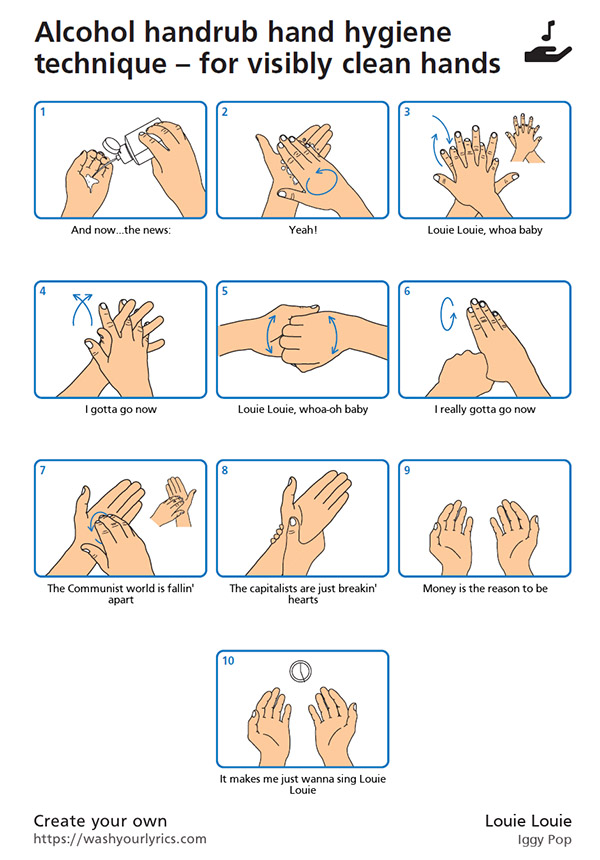 Alcohol handrub hand hygiene technique – for visibly clean hands

1
And now...the news:

2
Yeah!

3
Louie Louie, whoa baby

4
I gotta go now

5
Louie Louie, whoa-oh baby

6
I really gotta go now

7
The Communist world is fallin' apart

8
The capitalists are just breakin' hearts

9
Money is the reason to be

10
It makes me just wanna sing Louie Louie

Create your own
https://washyourlyrics.com

Louie Louie
Iggy Pop