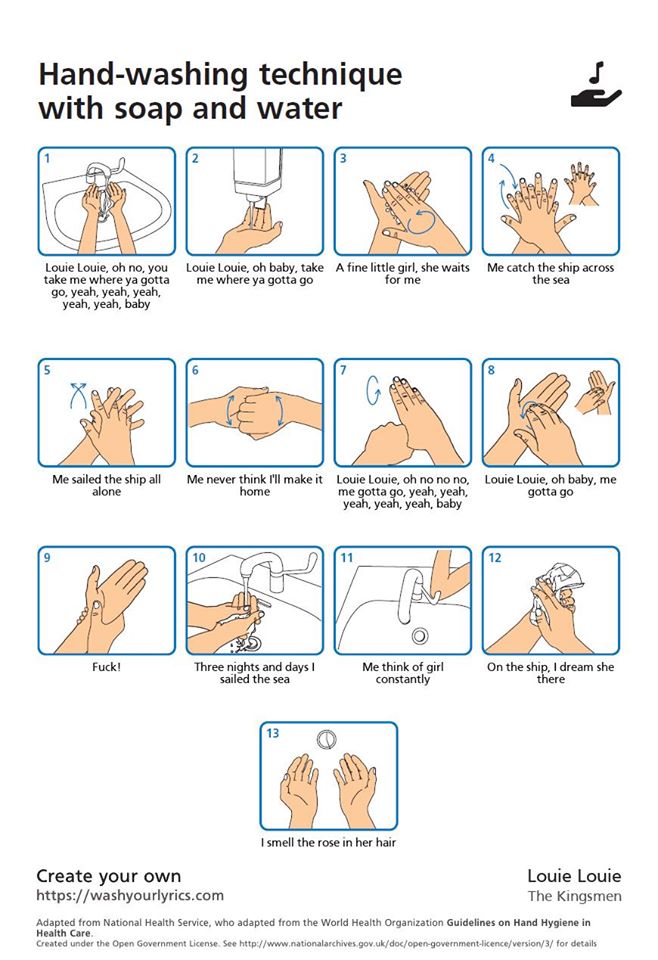 Hand-washing technique with soap and water

1
Louie Louie, oh no, you take me where ya gotta go, yeah, yeah, yeah, yeah, yeah, baby

2
Louie Louie, oh baby, take me where ya gotta go

3
A fine little girl, she waits for me

4
Me catch the ship across the sea

5
Me sailed the ship all alone

6
Me never think I'll make it home

7
Louie Louie, oh no no no, me gotta go, yeah, yeah, yeah, yeah, yeah, baby

8
Louie Louie, oh baby, me gotta go

9
Fuck!

10
Three nights and days I sailed the sea

11
Me think of girl constantly

12
On the ship, I dream she there

13
I smell the rose in her hair

Create your own
https://washyourlyrics.com

Louie Louie
The Kingsmen

Adapted from National Health Service, who adapted from the World Health Organization Guidelines on Hand Hygiene in Health Care.
Created under the Open Government License. See http://www.nationalarchives.gov.uk/doc/open-government-licence/version/3/ for details